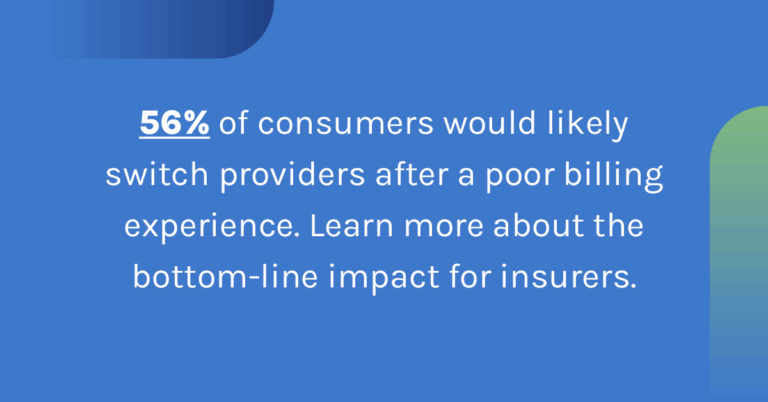 56% of consumers would likely switch providers after a poor billing experience. Learn more about the bottom-line impact for insurers.